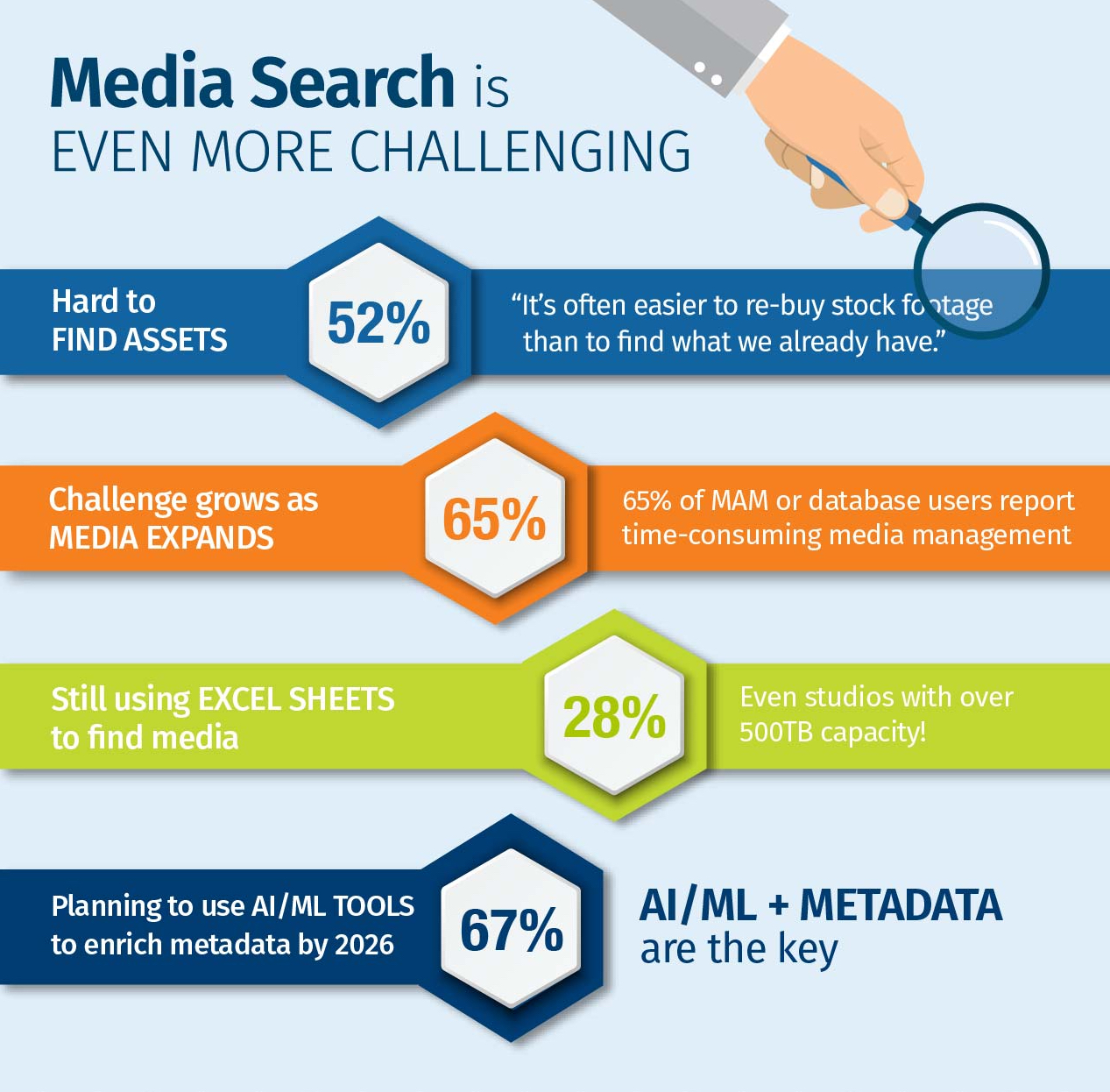 Media Search is
EVEN MORE CHALLENGING

Hard to
FIND ASSETS

52%

"It's often easier to re-buy stock footage than to find what we already have."

Challenge grows as
MEDIA EXPANDS

65%

65% of MAM or database users report time-consuming media management

Still using EXCEL SHEETS
to find media

28%

Even studios with over 500TB capacity!

Planning to use AI/ML TOOLS
to enrich metadata by 2026

67%

AI/ML + METADATA
are the key